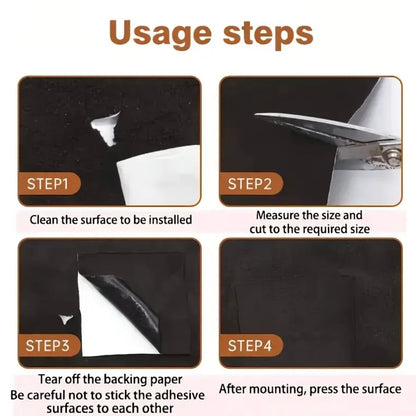 Usage steps

STEP1

Clean the surface to be installed

STEP2

Measure the size and cut to the required size

STEP3

Tear off the backing paper
Be careful not to stick the adhesive surfaces to each other

STEP4

After mounting, press the surface